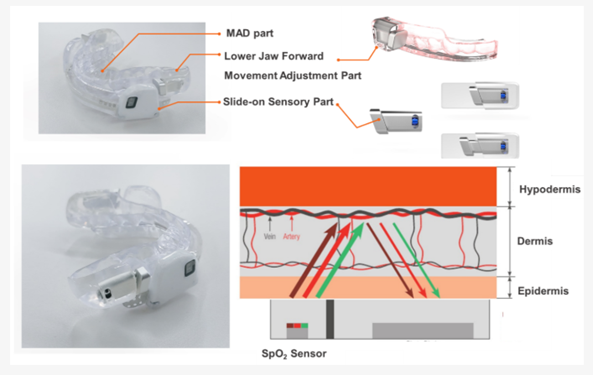 MAD part

Lower Jaw Forward Movement Adjustment Part

Slide-on Sensory Part

Hypodermis

Vein

Artery

Dermis

Epidermis

$SpO_2$ Sensor